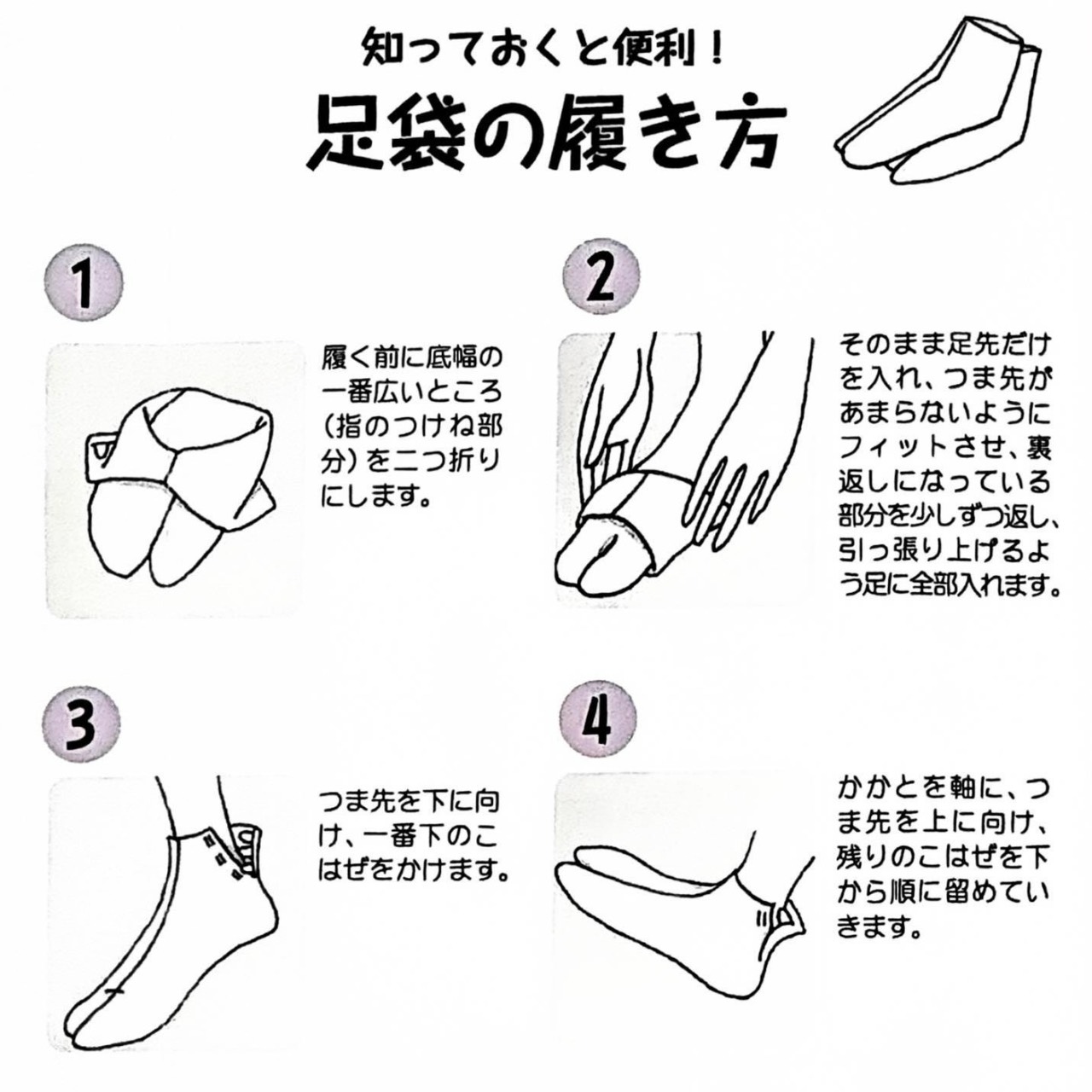 知っておくと便利！
足袋の履き方

1

履く前に底幅の一番広いところ（指のつけね部分）を二つ折りにします。

2

そのまま足先だけを入れ、つま先があまらないようにフィットさせ、裏返しになっている部分を少しずつ返し、引っ張り上げるよう足に全部入れます。

3

つま先を下に向け、一番下のこはぜをかけます。

4

かかとを軸に、つま先を上に向け、残りのこはぜを下から順に留めていきます。